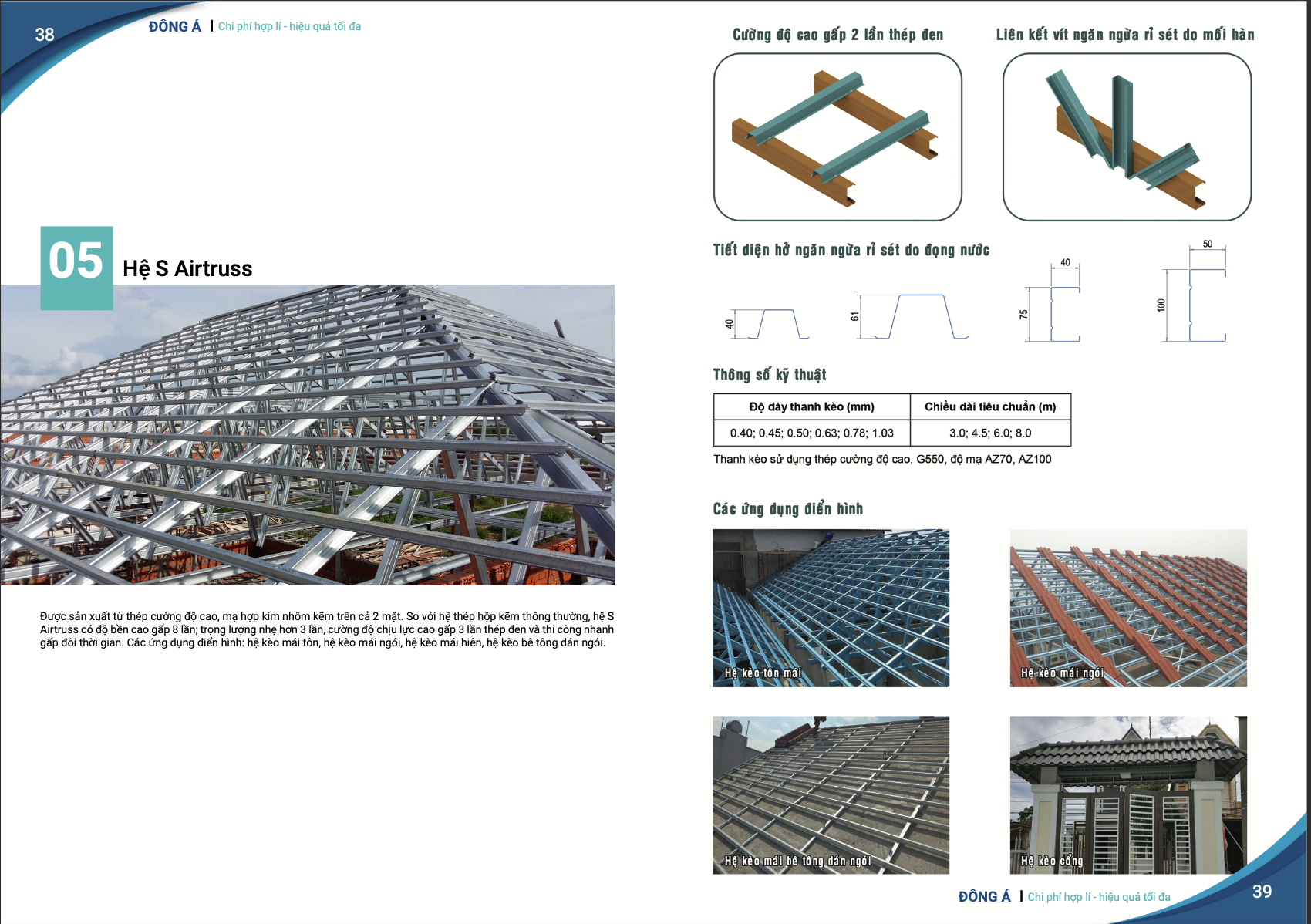 38

ĐÔNG Á | Chi phí hợp lí - hiệu quả tối đa

05 Hệ S Airtruss

Được sản xuất từ thép cường độ cao, mạ hợp kim nhôm kẽm trên cả 2 mặt. So với hệ thép hộp kẽm thông thường, hệ S Airtruss có độ bền cao gấp 8 lần; trọng lượng nhẹ hơn 3 lần, cường độ chịu lực cao gấp 3 lần thép đen và thi công nhanh gấp đôi thời gian. Các ứng dụng điển hình: hệ kèo mái tôn, hệ kèo mái ngói, hệ kèo mái hiên, hệ kèo bê tông dán ngói.

Cường độ cao gấp 2 lần thép đen

Liên kết vít ngăn ngừa rỉ sét do mối hàn

Tiết diện hở ngăn ngừa rỉ sét do đọng nước

40

61

40

75

50

100

Thông số kỹ thuật

| Độ dày thanh kèo (mm) | Chiều dài tiêu chuẩn (m) |
|---|---|
| 0.40; 0.45; 0.50; 0.63; 0.78; 1.03 | 3.0; 4.5; 6.0; 8.0 |

Thanh kèo sử dụng thép cường độ cao, G550, độ mạ AZ70, AZ100

Các ứng dụng điển hình

Hệ kèo tôn mái

Hệ kèo mái ngói

Hệ kèo mái bê tông dán ngói

Hệ kèo cổng

ĐÔNG Á | Chi phí hợp lí - hiệu quả tối đa

39