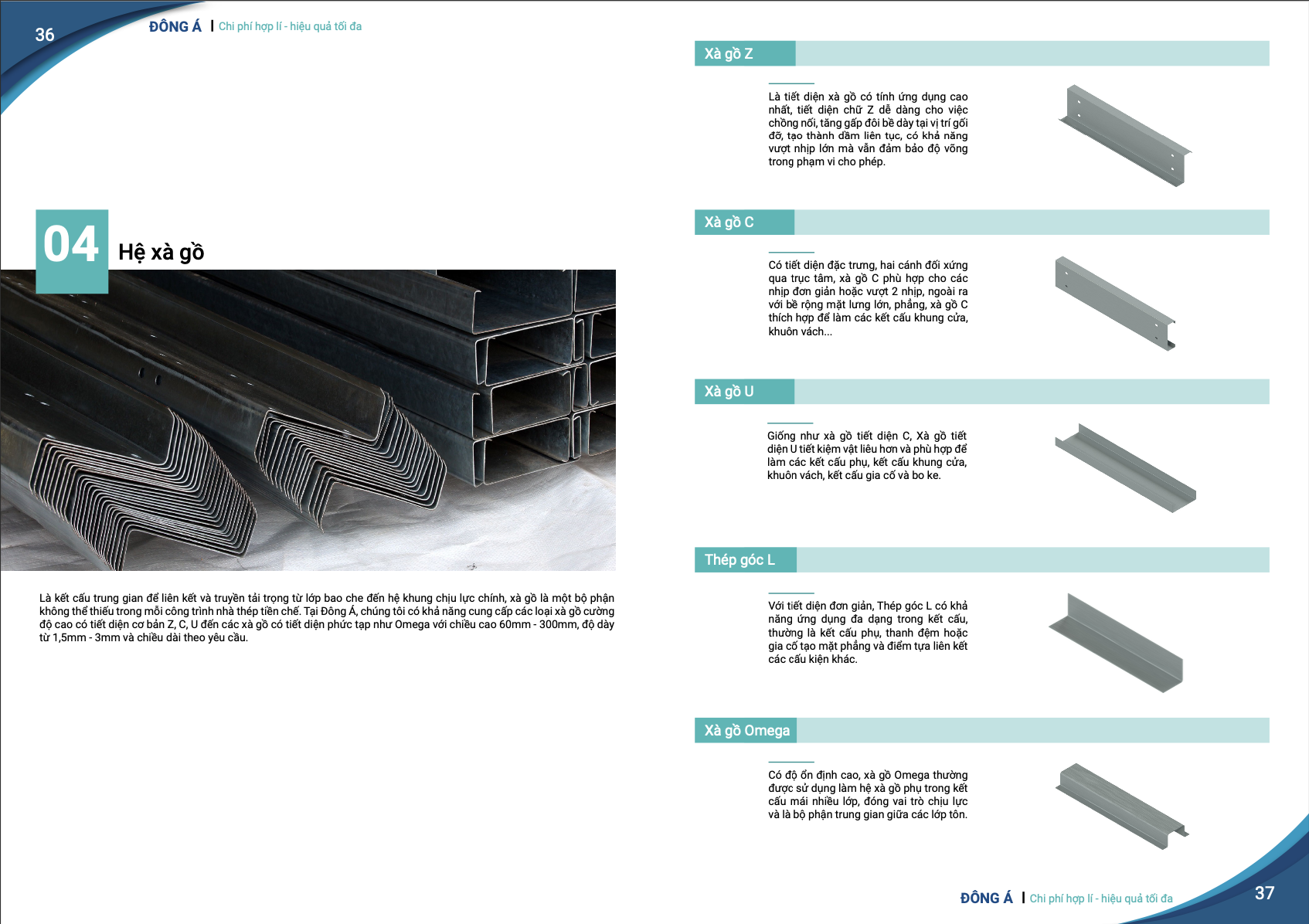 36

ĐÔNG Á | Chi phí hợp lí - hiệu quả tối đa

04 Hệ xà gồ

Là kết cấu trung gian để liên kết và truyền tải trọng từ lớp bao che đến hệ khung chịu lực chính, xà gồ là một bộ phận không thể thiếu trong mỗi công trình nhà thép tiền chế. Tại Đông Á, chúng tôi có khả năng cung cấp các loại xà gồ cường độ cao có tiết diện cơ bản Z, C, U đến các xà gồ có tiết diện phức tạp như Omega với chiều cao 60mm - 300mm, độ dày từ 1,5mm - 3mm và chiều dài theo yêu cầu.

Xà gồ Z

Là tiết diện xà gồ có tính ứng dụng cao nhất, tiết diện chữ Z dễ dàng cho việc chồng nối, tăng gấp đôi bề dày tại vị trí gối đỡ, tạo thành dầm liên tục, có khả năng vượt nhịp lớn mà vẫn đảm bảo độ võng trong phạm vi cho phép.

Xà gồ C

Có tiết diện đặc trưng, hai cánh đối xứng qua trục tâm, xà gồ C phù hợp cho các nhịp đơn giản hoặc vượt 2 nhịp, ngoài ra với bề rộng mặt lưng lớn, phẳng, xà gồ C thích hợp để làm các kết cấu khung cửa, khuôn vách...

Xà gồ U

Giống như xà gồ tiết diện C, Xà gồ tiết diện U tiết kiệm vật liêu hơn và phù hợp để làm các kết cấu phụ, kết cấu khung cửa, khuôn vách, kết cấu gia cố và bo ke.

Thép góc L

Với tiết diện đơn giản, Thép góc L có khả năng ứng dụng đa dạng trong kết cấu, thường là kết cấu phụ, thanh đệm hoặc gia cố tạo mặt phẳng và điểm tựa liên kết các cấu kiện khác.

Xà gồ Omega

Có độ ổn định cao, xà gồ Omega thường được sử dụng làm hệ xà gồ phụ trong kết cấu mái nhiều lớp, đóng vai trò chịu lực và là bộ phận trung gian giữa các lớp tôn.

ĐÔNG Á | Chi phí hợp lí - hiệu quả tối đa

37